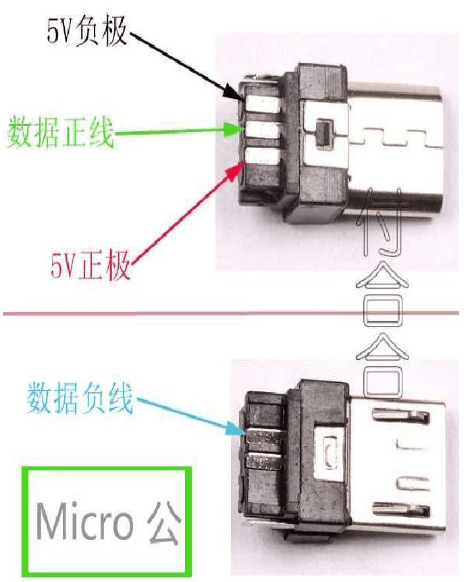 5V负极

数据正线

5V正极

付合合

数据负线

Micro 公